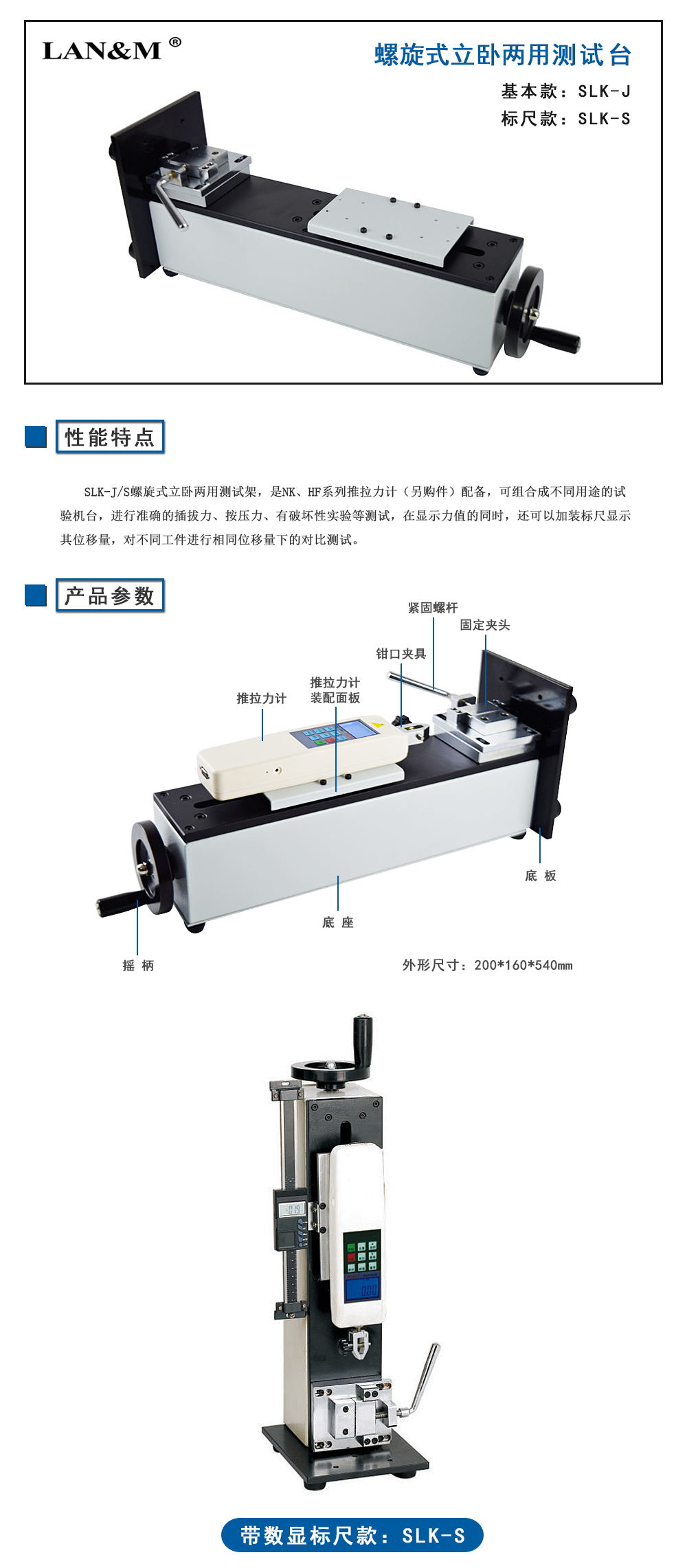 LAN&M ®

螺旋式立卧两用测试台

基本款：SLK-J

标尺款：SLK-S

性能特点

SLK-J/S螺旋式立卧两用测试架，是NK、HF系列推拉力计（另购件）配备，可组合成不同用途的试验机台，进行准确的插拔力、按压力、有破坏性实验等测试，在显示力值的同时，还可以加装标尺显示其位移量，对不同工件进行相同位移量下的对比测试。

产品参数

紧固螺杆

固定夹头

钳口夹具

推拉力计装配面板

推拉力计

底 板

底 座

摇 柄

外形尺寸：200*160*540mm

带数显标尺款：SLK-S